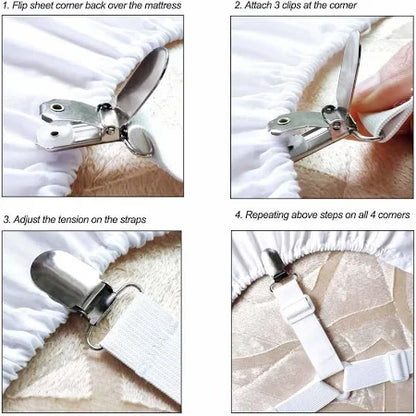 1. Flip sheet corner back over the mattress

2. Attach 3 clips at the corner

3. Adjust the tension on the straps

4. Repeating above steps on all 4 corners