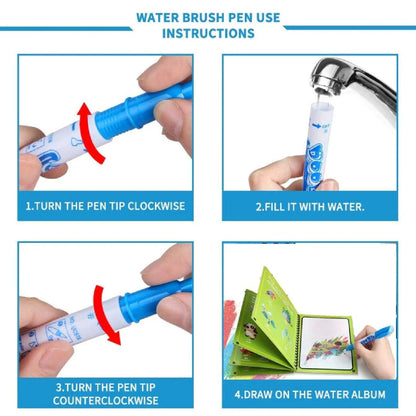 WATER BRUSH PEN USE INSTRUCTIONS

1.TURN THE PEN TIP CLOCKWISE

2.FILL IT WITH WATER.

3.TURN THE PEN TIP COUNTERCLOCKWISE

4.DRAW ON THE WATER ALBUM